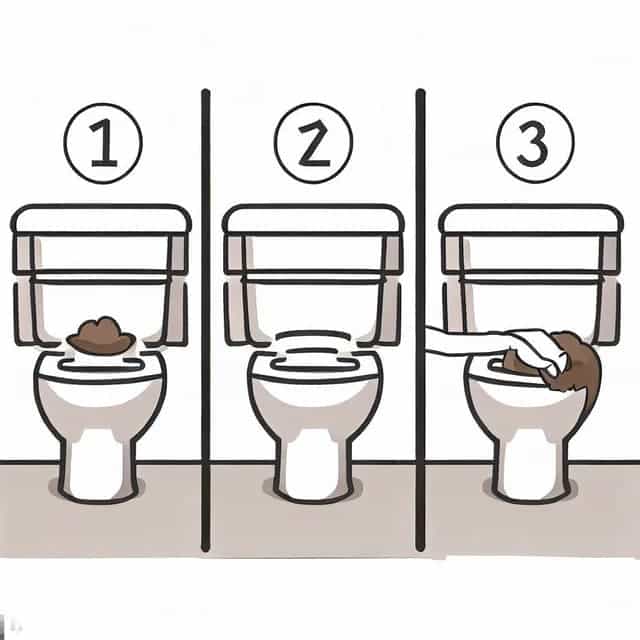 1

2

3