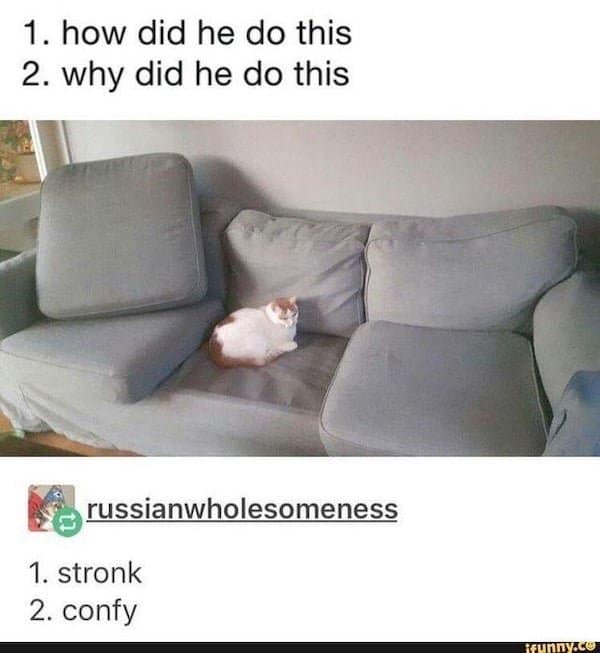 1. how did he do this
2. why did he do this

russianwholesomeness

1. stronk
2. confy

ifunny.co