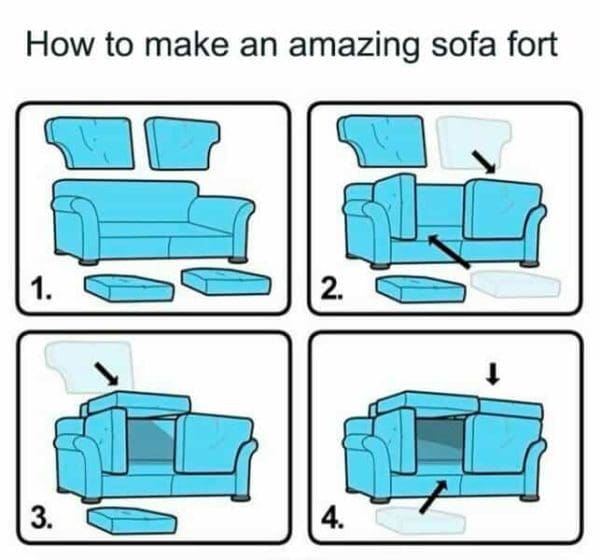 How to make an amazing sofa fort

1.

2.

3.

4.