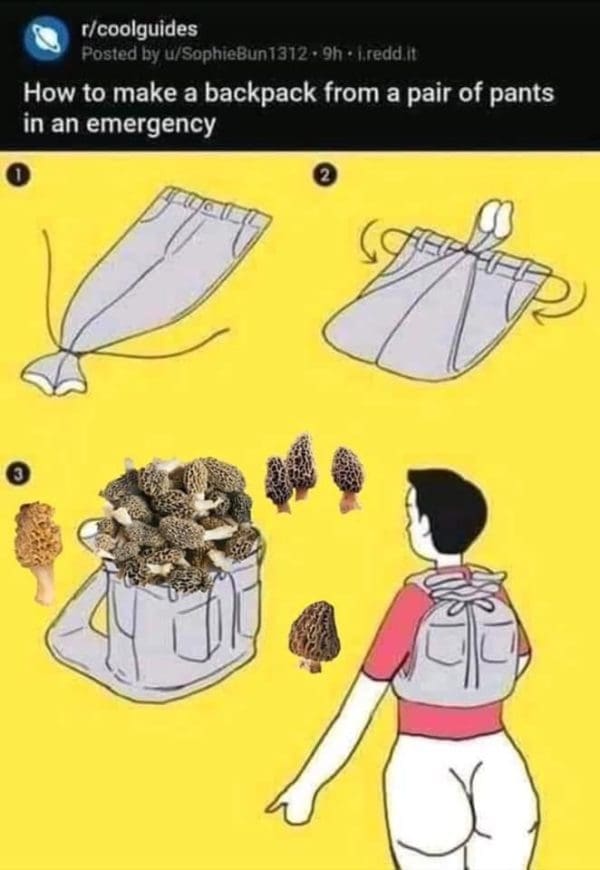 r/coolguides
Posted by u/SophieBun1312 · 9h · i.redd.it

How to make a backpack from a pair of pants in an emergency

1

2

3