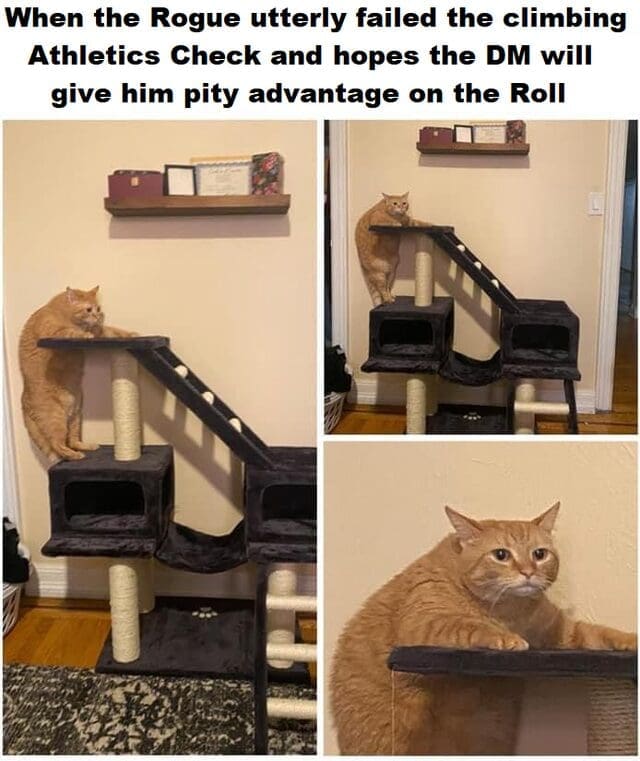 When the Rogue utterly failed the climbing Athletics Check and hopes the DM will give him pity advantage on the Roll