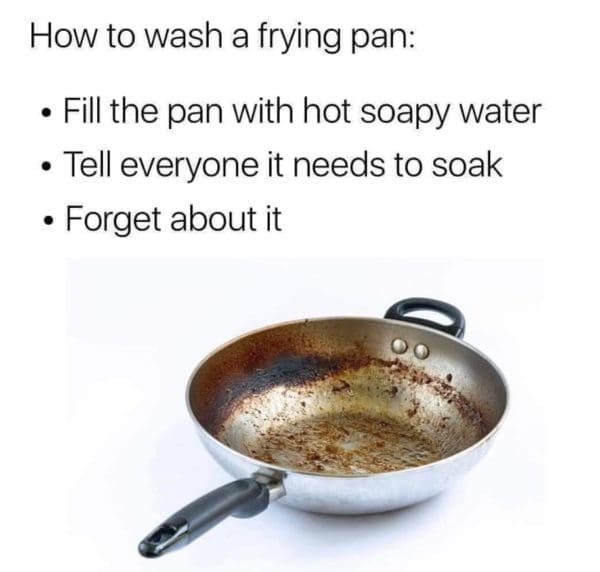 How to wash a frying pan:

• Fill the pan with hot soapy water
• Tell everyone it needs to soak
• Forget about it